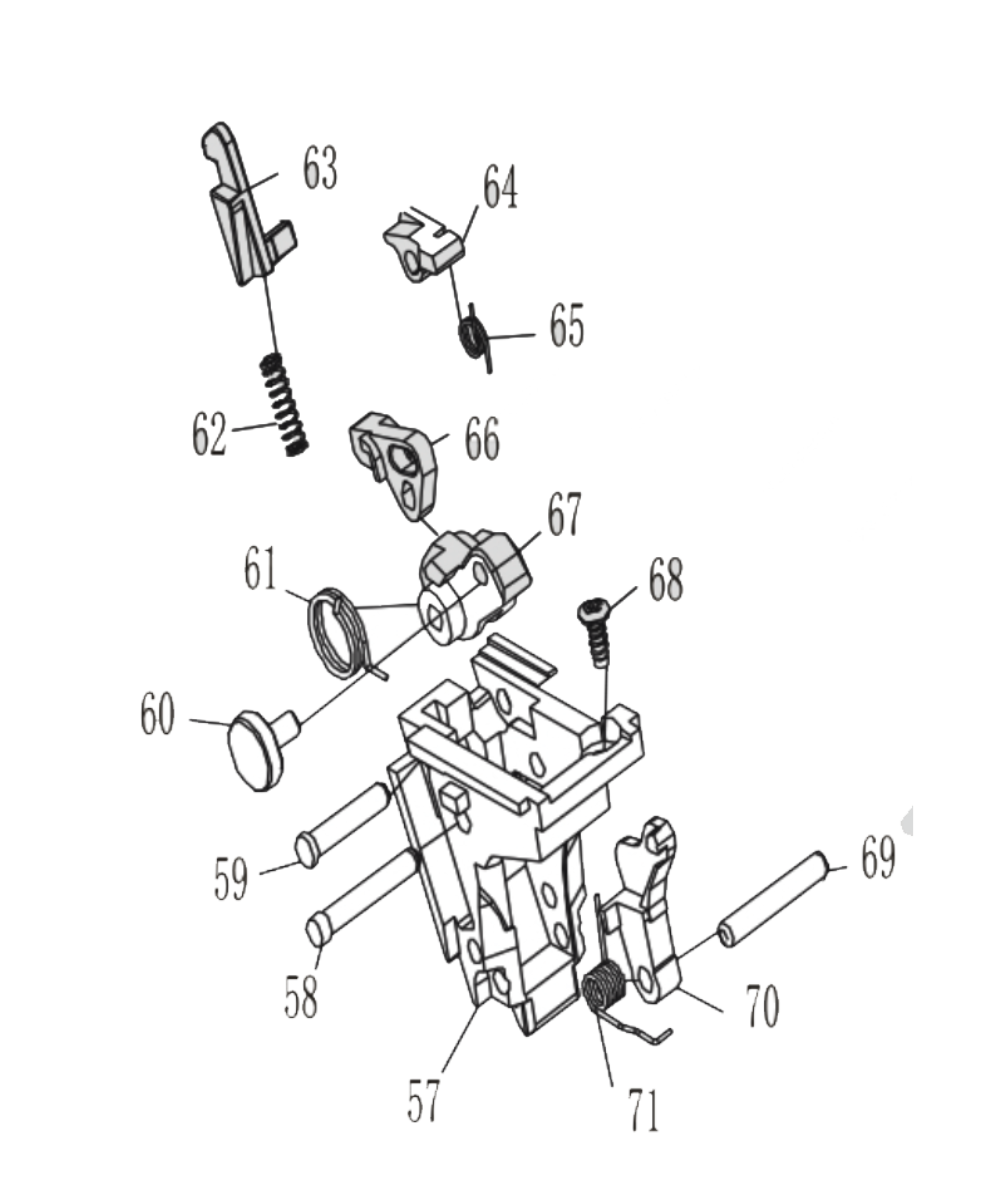 63
64
65
62
66
67
61
68
60
59
69
58
70
57
71